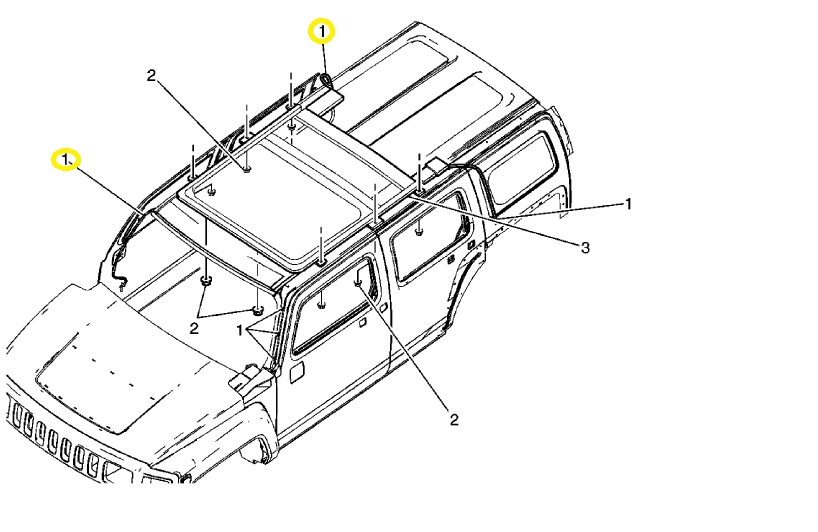 1
2
1
1
3
2
1
2