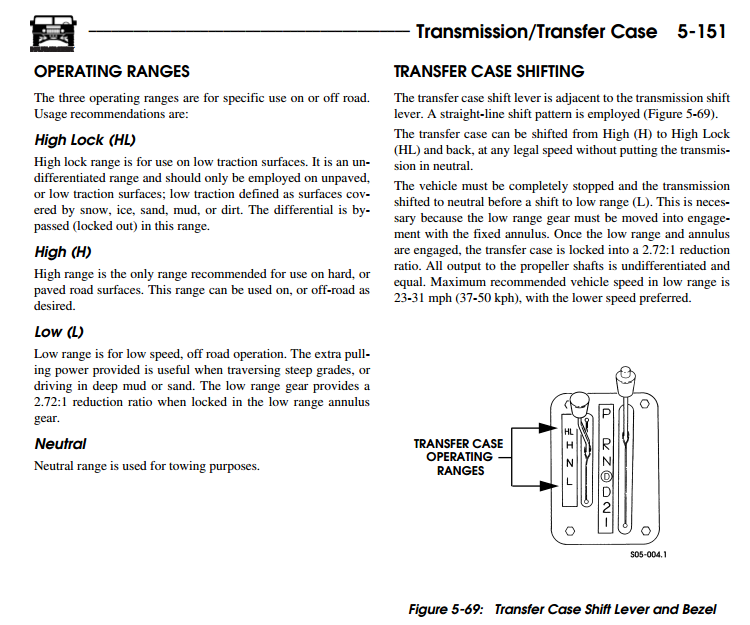 Transmission/Transfer Case 5-151

OPERATING RANGES

The three operating ranges are for specific use on or off road. Usage recommendations are:

High Lock (HL)

High lock range is for use on low traction surfaces. It is an undifferentiated range and should only be employed on unpaved, or low traction surfaces; low traction defined as surfaces covered by snow, ice, sand, mud, or dirt. The differential is bypassed (locked out) in this range.

High (H)

High range is the only range recommended for use on hard, or paved road surfaces. This range can be used on, or off-road as desired.

Low (L)

Low range is for low speed, off road operation. The extra pulling power provided is useful when traversing steep grades, or driving in deep mud or sand. The low range gear provides a 2.72:1 reduction ratio when locked in the low range annulus gear.

Neutral

Neutral range is used for towing purposes.

TRANSFER CASE SHIFTING

The transfer case shift lever is adjacent to the transmission shift lever. A straight-line shift pattern is employed (Figure 5-69).

The transfer case can be shifted from High (H) to High Lock (HL) and back, at any legal speed without putting the transmission in neutral.

The vehicle must be completely stopped and the transmission shifted to neutral before a shift to low range (L). This is necessary because the low range gear must be moved into engagement with the fixed annulus. Once the low range and annulus are engaged, the transfer case is locked into a 2.72:1 reduction ratio. All output to the propeller shafts is undifferentiated and equal. Maximum recommended vehicle speed in low range is 23-31 mph (37-50 kph), with the lower speed preferred.

TRANSFER CASE OPERATING RANGES

HL
H
N
L

P
R
N
D
D
2
1

S05-004.1

Figure 5-69: Transfer Case Shift Lever and Bezel